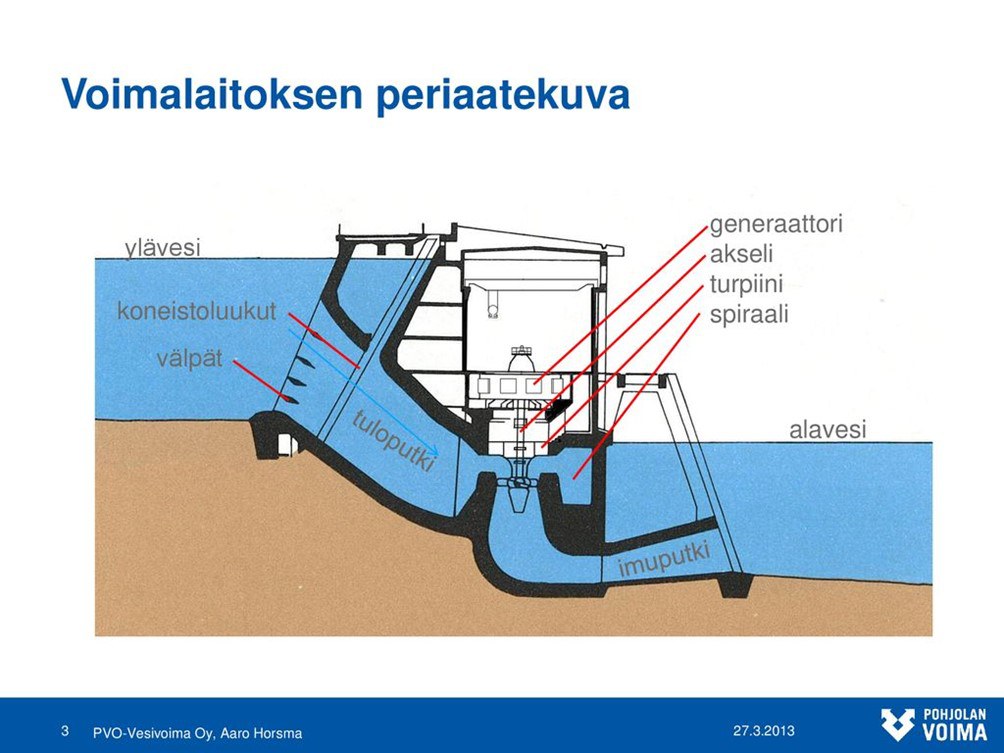 Voimalaitoksen periaatekuva

ylävesi

koneistoluukut

välpät

tuloputki

generaattori
akseli
turpiini
spiraali

alavesi

imuputki

3 PVO-Vesivoima Oy, Aaro Horsma

27.3.2013

POHJOLAN VOIMA