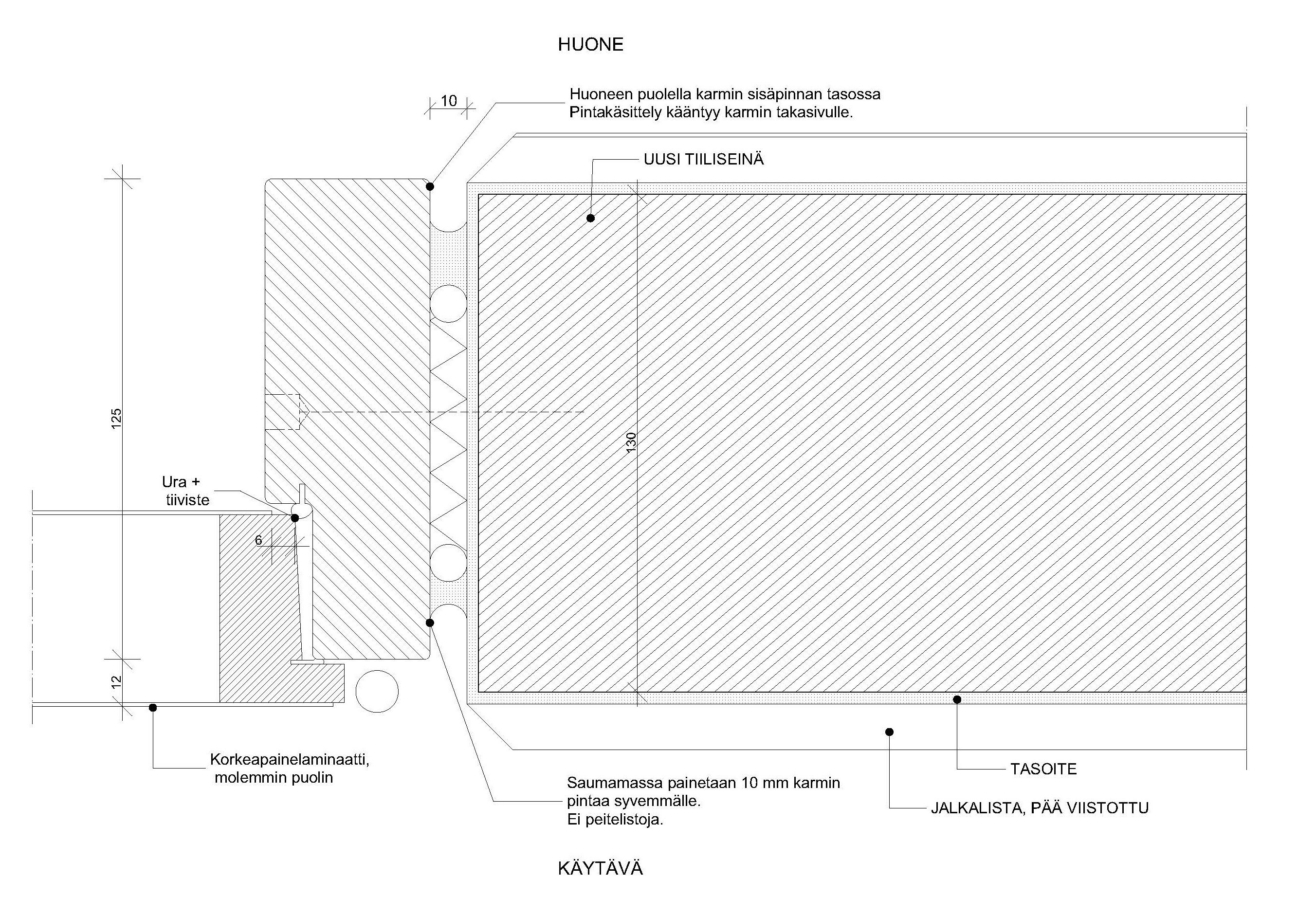 HUONE

10

Huoneen puolella karmin sisäpinnan tasossa
Pintakäsittely kääntyy karmin takasivulle.

UUSI TIILISEINÄ

125

130

Ura +
tiiviste

6

12

Korkeapainelaminaatti,
molemmin puolin

Saumamassa painetaan 10 mm karmin
pintaa syvemmälle.
Ei peitelistoja.

TASOITE

JALKALISTA, PÄÄ VIISTOTTU

KÄYTÄVÄ